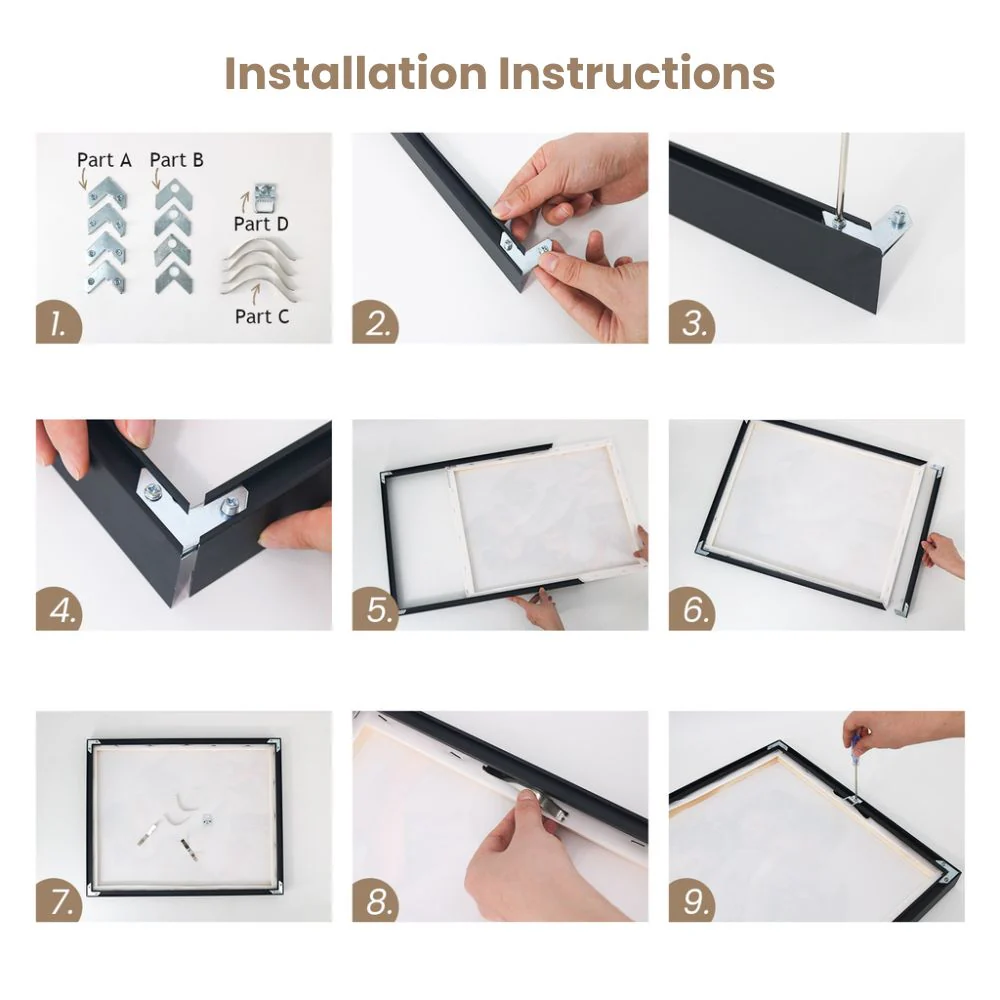 Installation Instructions

Part A
Part B
Part D
Part C
1.

2.

3.

4.

5.

6.

7.

8.

9.